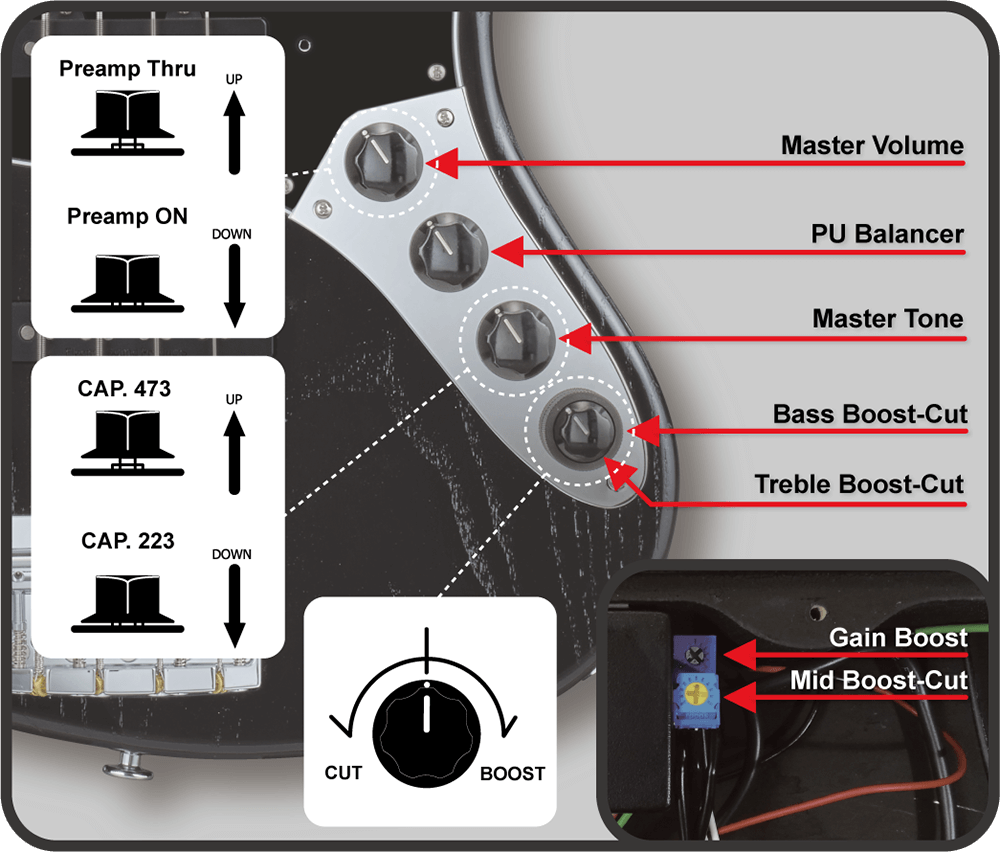 Preamp Thru

UP

Preamp ON

DOWN

CAP. 473

UP

CAP. 223

DOWN

Master Volume

PU Balancer

Master Tone

Bass Boost-Cut

Treble Boost-Cut

CUT

BOOST

Gain Boost

Mid Boost-Cut